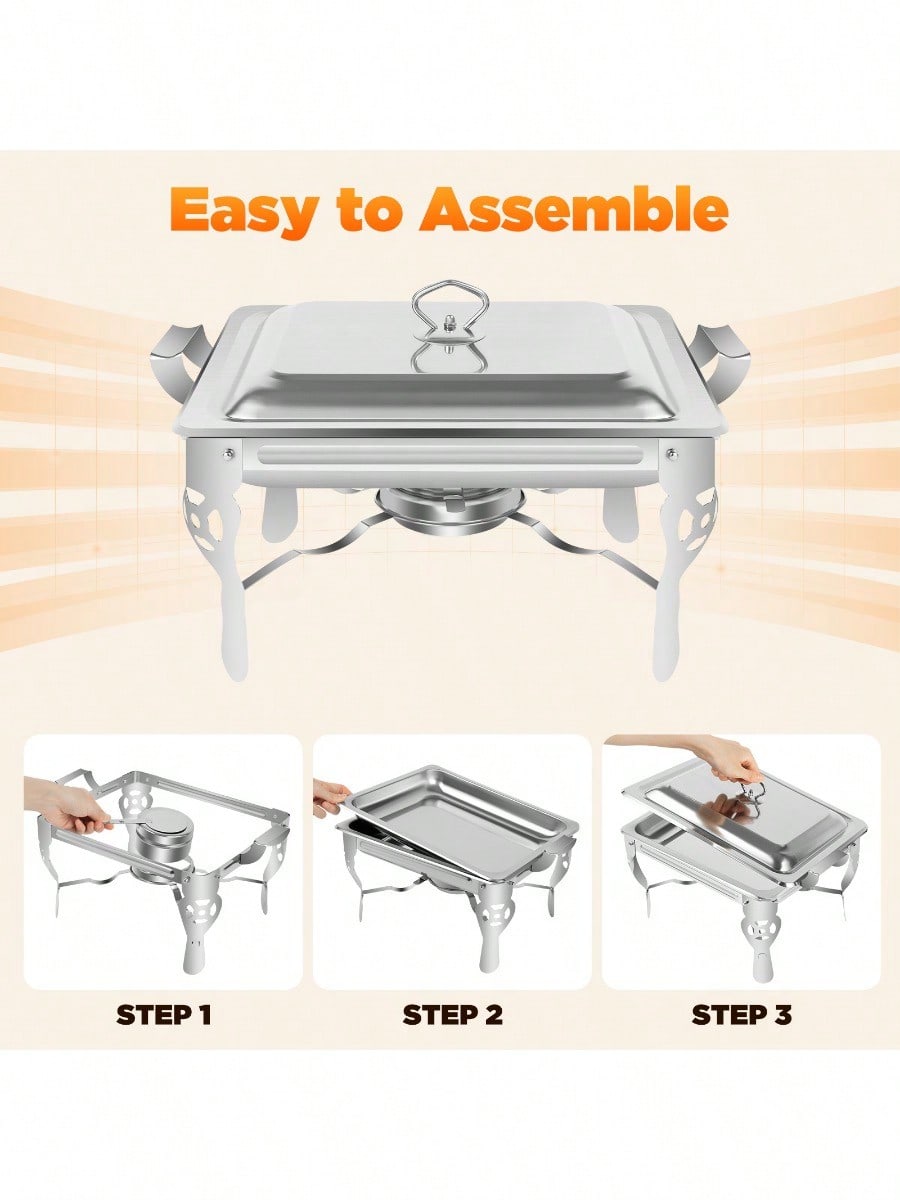 Easy to Assemble

STEP 1

STEP 2

STEP 3