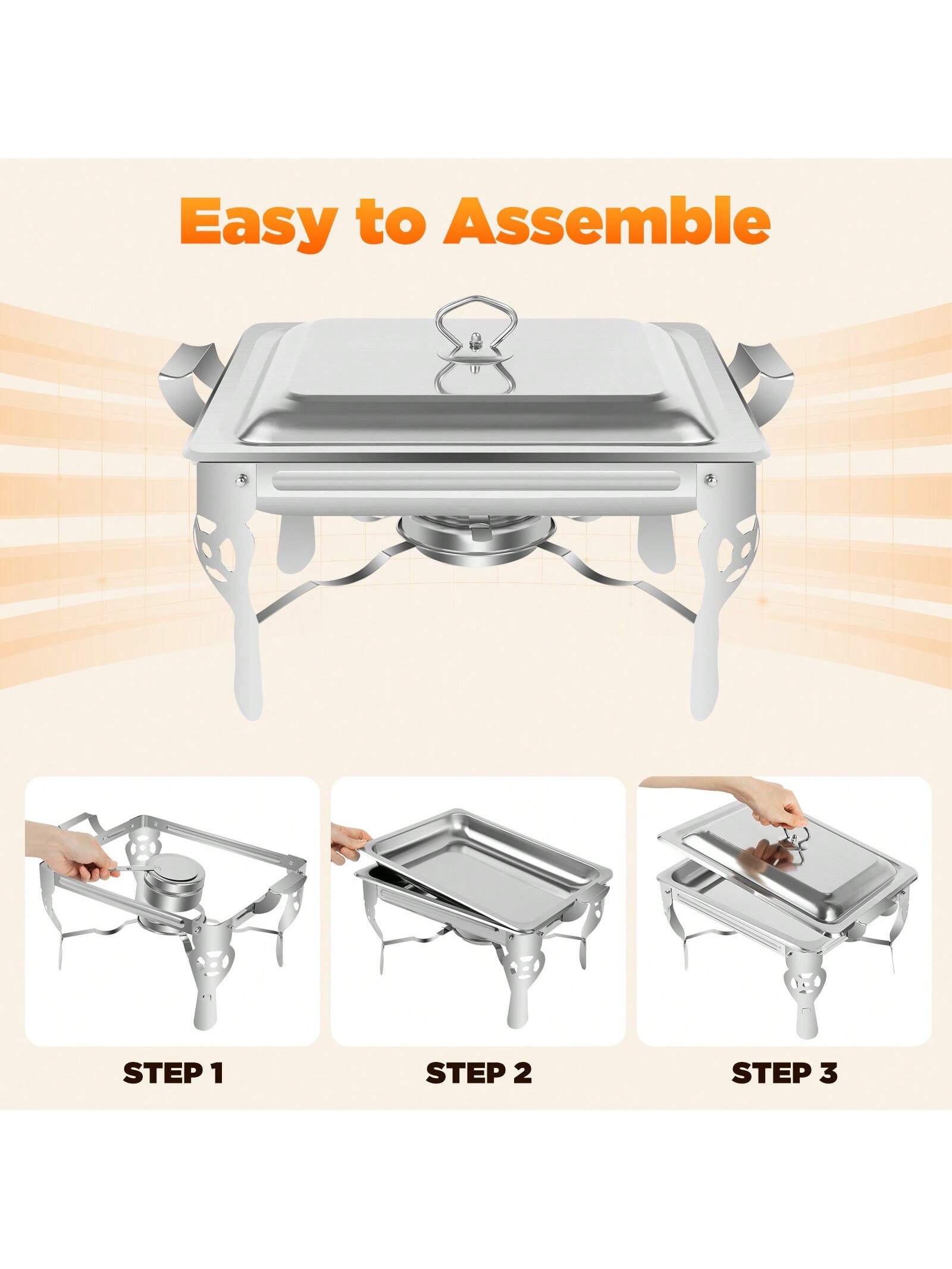 Easy to Assemble

STEP 1

STEP 2

STEP 3