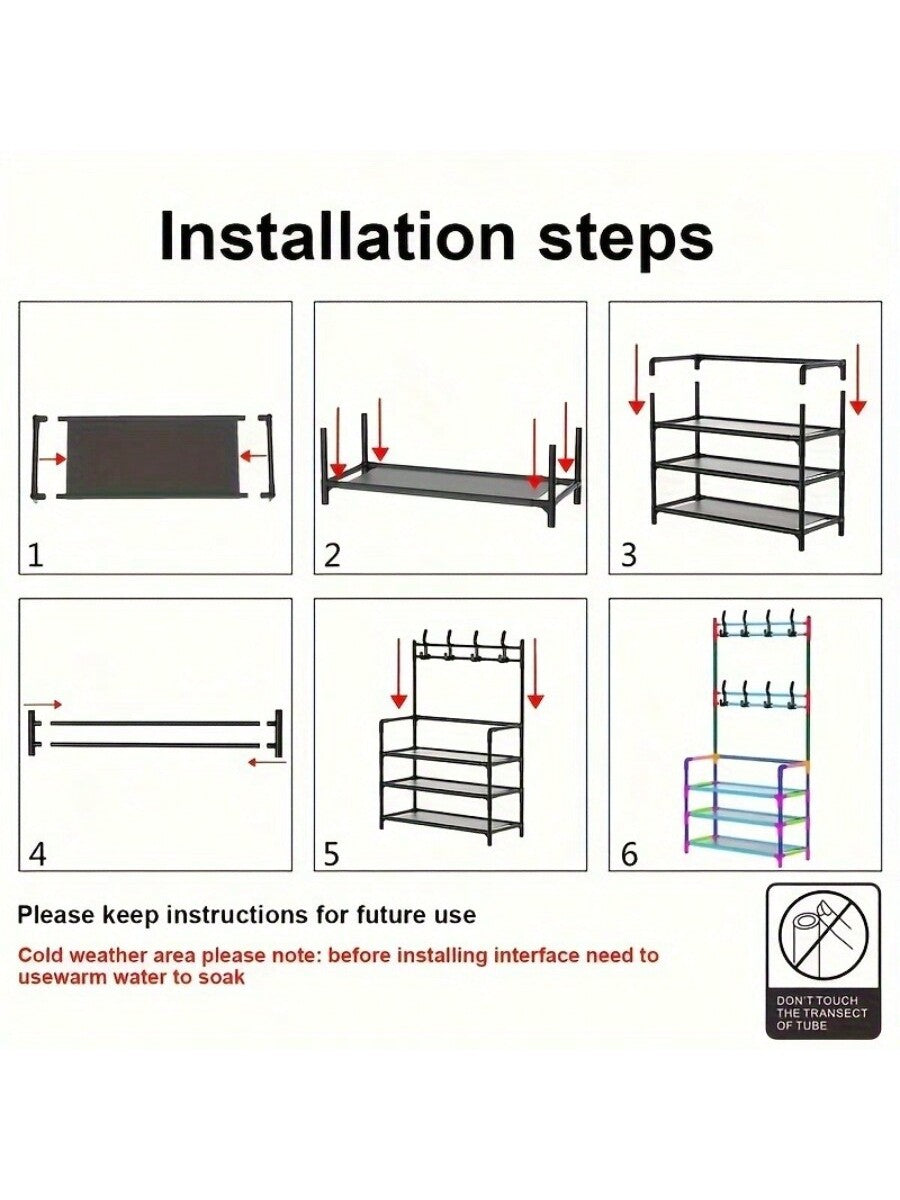 Installation steps

1

2

3

4

5

6

Please keep instructions for future use

Cold weather area please note: before installing interface need to usewarm water to soak

DON'T TOUCH THE TRANSECT OF TUBE